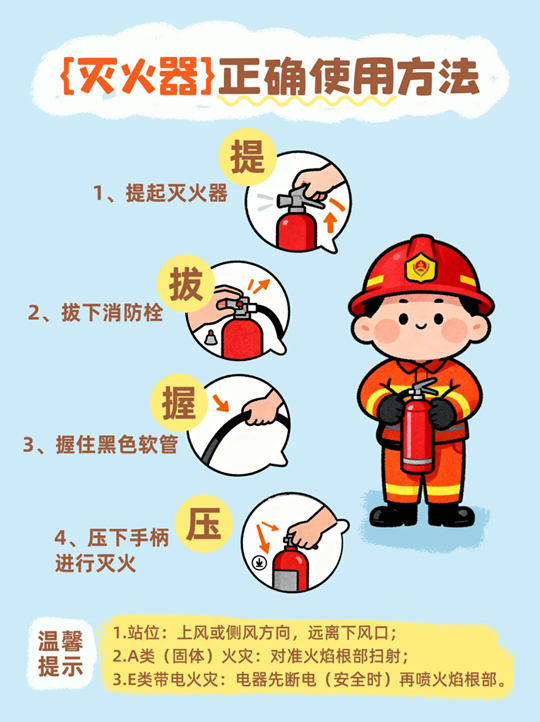 {灭火器}正确使用方法

提
1、提起灭火器

拔
2、拔下消防栓

握
3、握住黑色软管

压
4、压下手柄进行灭火

温馨提示
1.站位：上风或侧风方向，远离下风口；
2.A类（固体）火灾：对准火焰根部扫射；
3.E类带电火灾：电器先断电（安全时）再喷火焰根部。